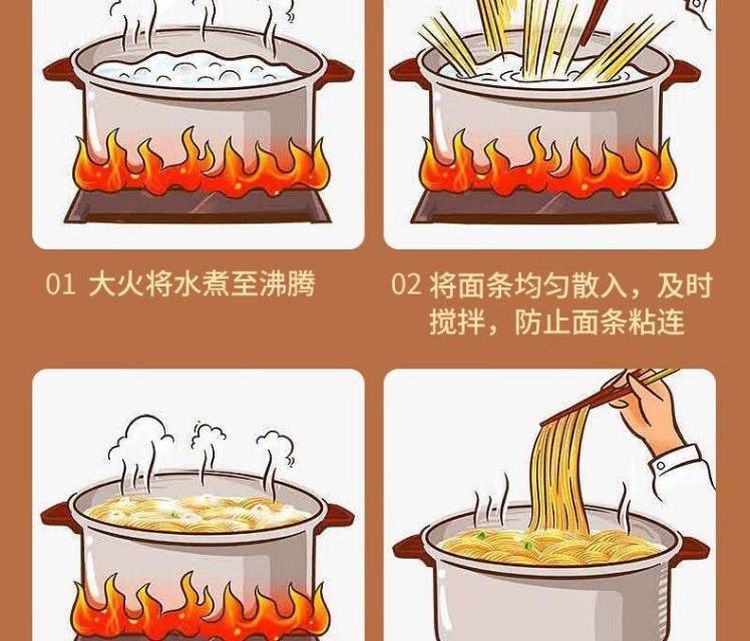 01 大火将水煮至沸腾

02 将面条均匀散入，及时搅拌，防止面条粘连